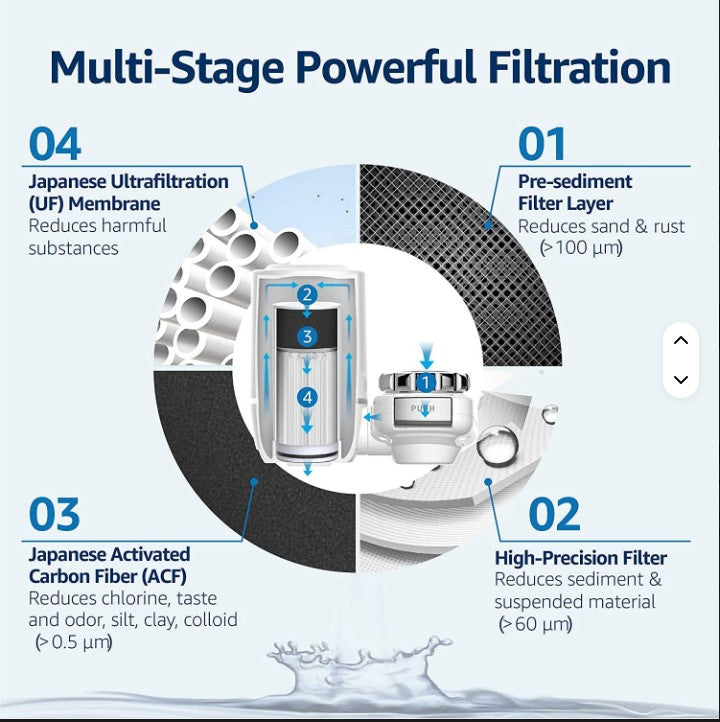 Multi-Stage Powerful Filtration

04
Japanese Ultrafiltration (UF) Membrane
Reduces harmful substances

01
Pre-sediment Filter Layer
Reduces sand & rust (>100 μm)

2
3
4
1
PUSH

03
Japanese Activated Carbon Fiber (ACF)
Reduces chlorine, taste and odor, silt, clay, colloid (>0.5 μm)

02
High-Precision Filter
Reduces sediment & suspended material (>60 μm)